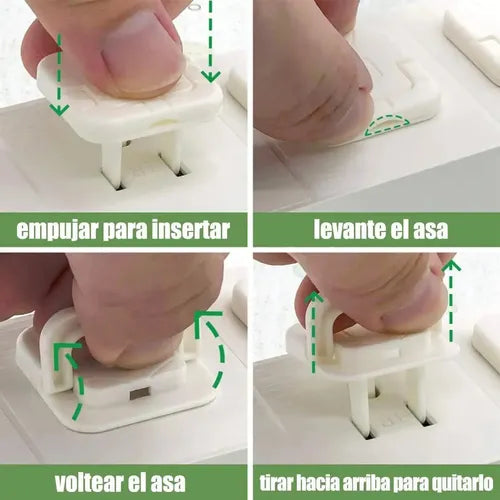 empujar para insertar

levante el asa

voltear el asa

tirar hacia arriba para quitarlo