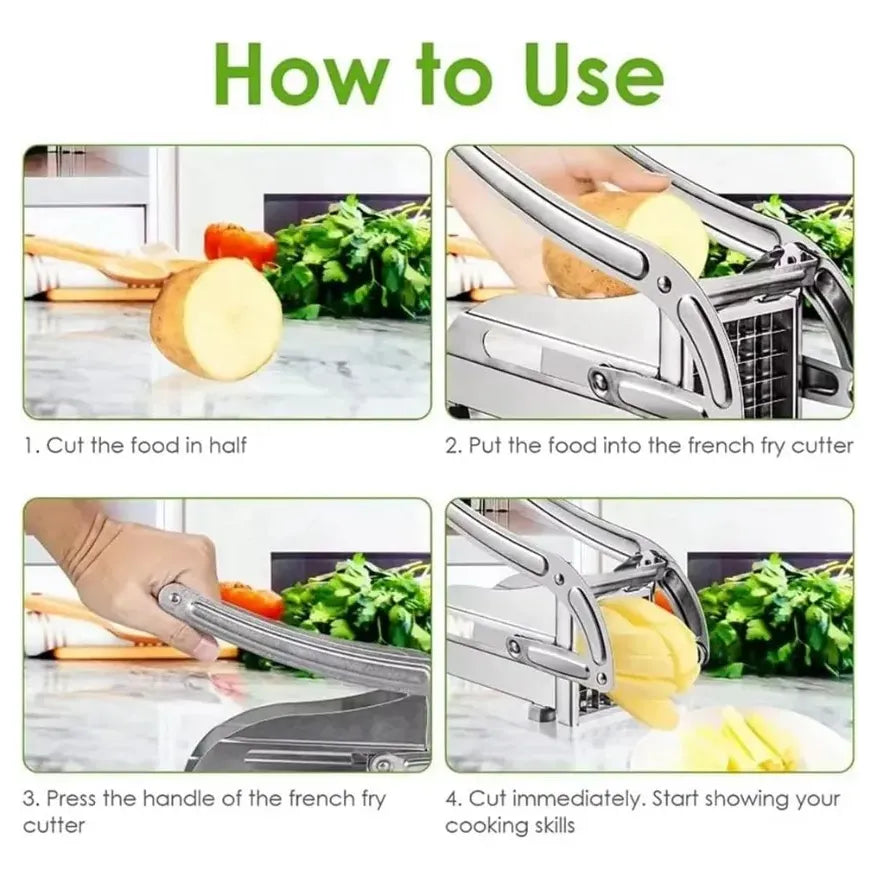 How to Use

1. Cut the food in half

2. Put the food into the french fry cutter

3. Press the handle of the french fry cutter

4. Cut immediately. Start showing your cooking skills